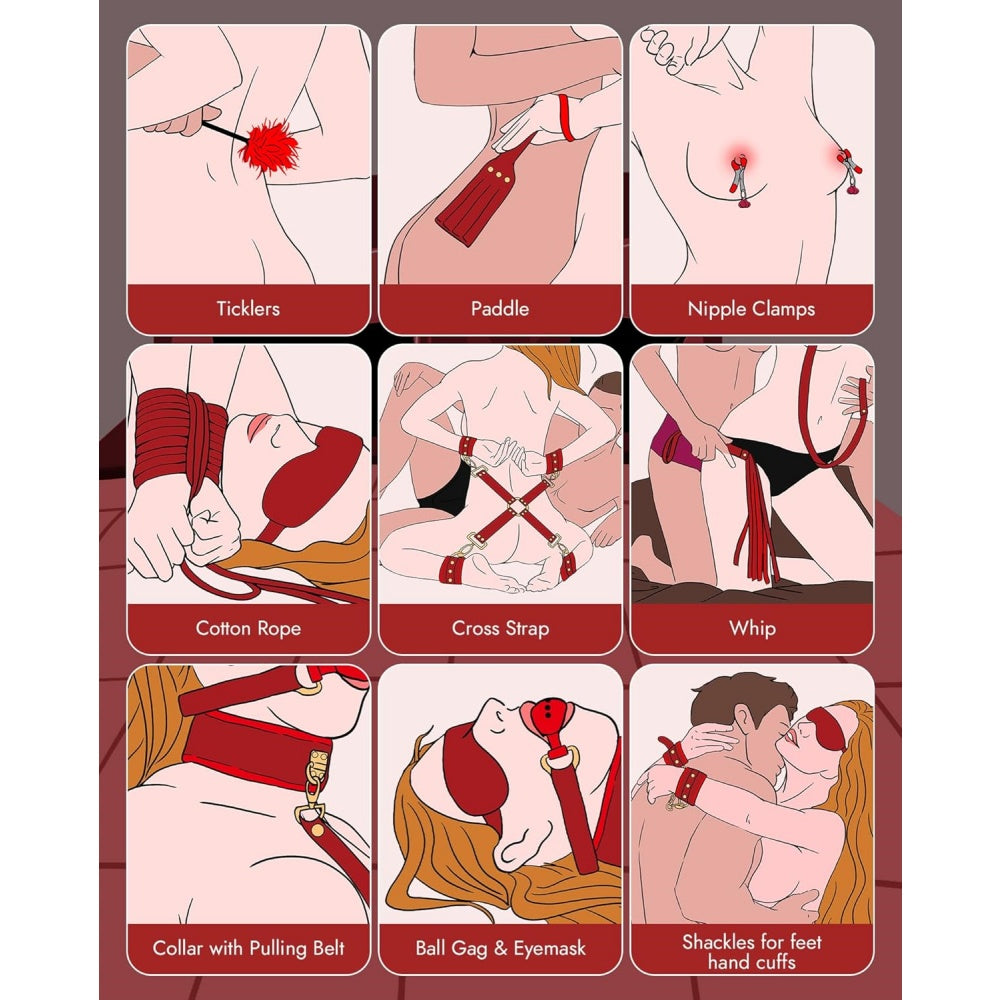 Ticklers

Paddle

Nipple Clamps

Cotton Rope

Cross Strap

Whip

Collar with Pulling Belt

Ball Gag & Eyemask

Shackles for feet
hand cuffs