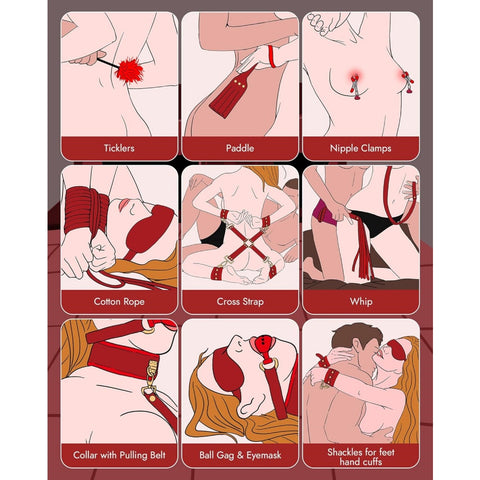 Ticklers

Paddle

Nipple Clamps

Cotton Rope

Cross Strap

Whip

Collar with Pulling Belt

Ball Gag & Eyemask

Shackles for feet hand cuffs