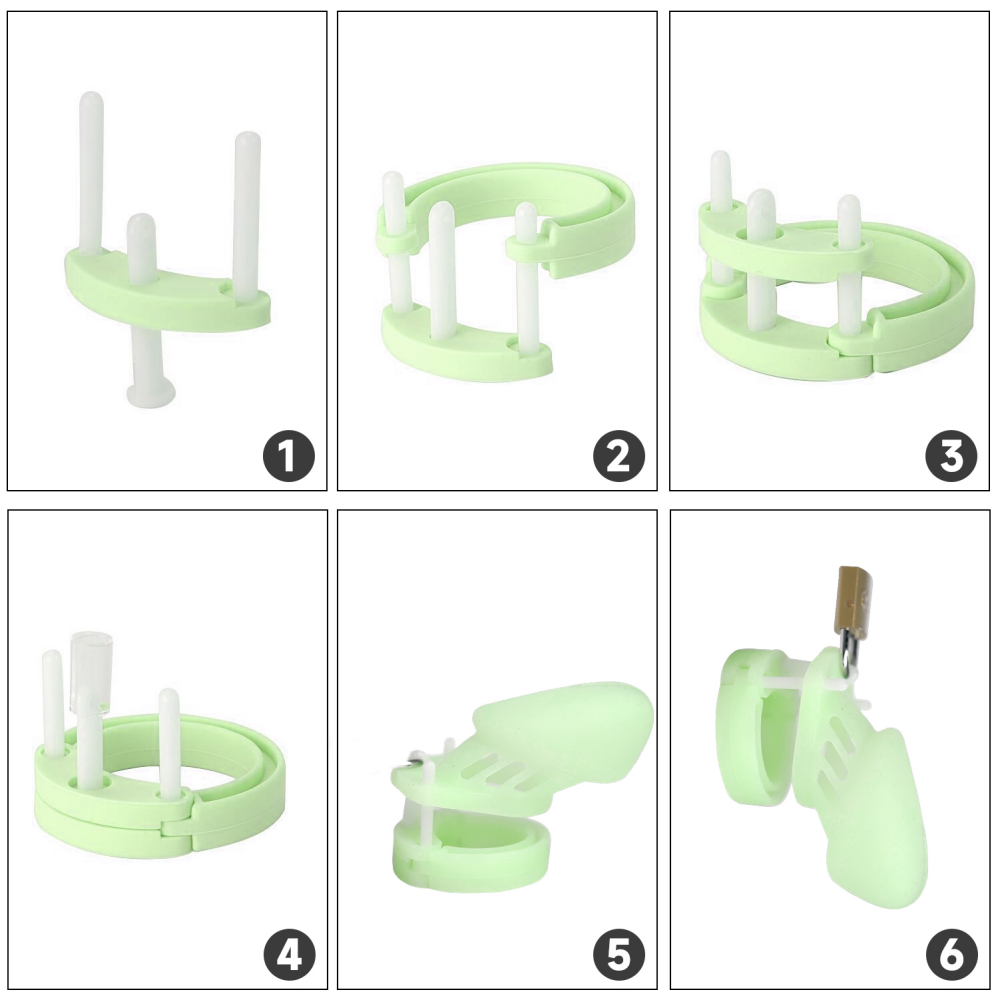 1
2
3
4
5
6