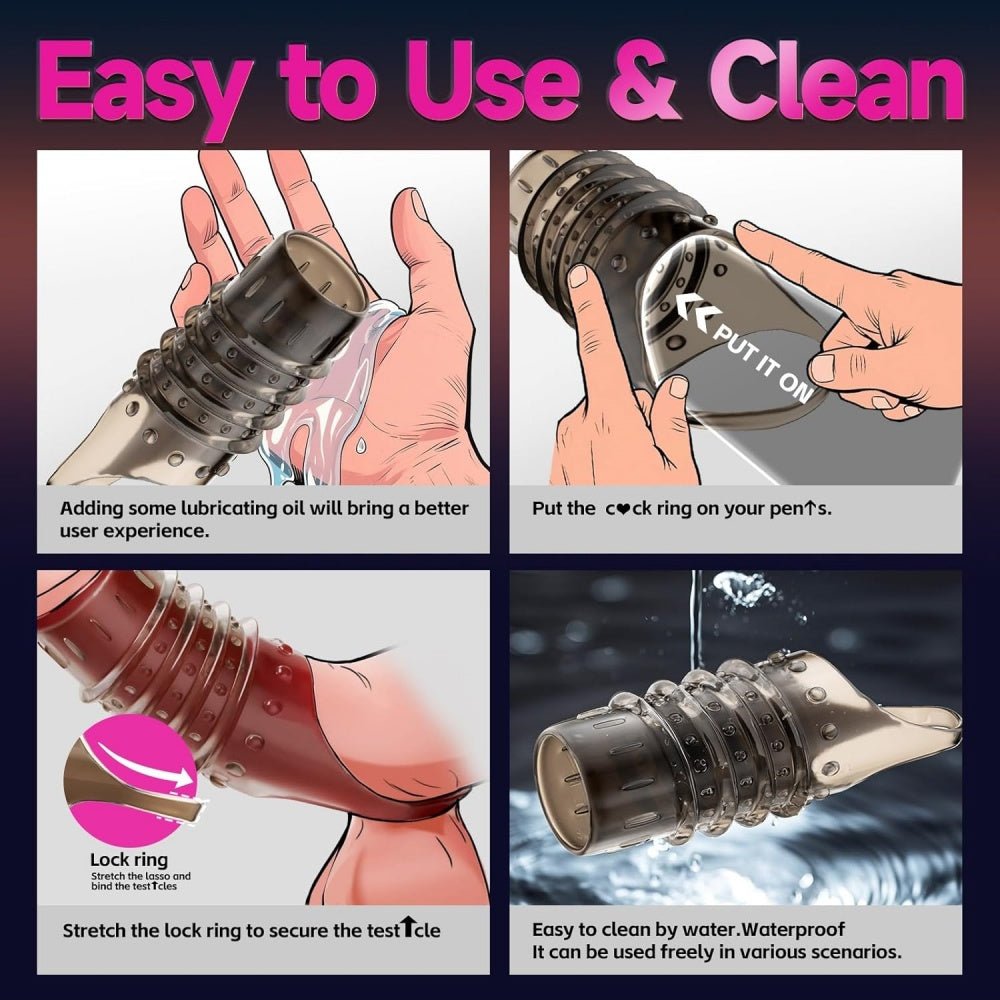 Easy to Use & Clean

Adding some lubricating oil will bring a better user experience.

PUT IT ON

Put the c❤ck ring on your pen↑s.

Lock ring
Stretch the lasso and bind the test↑cles

Stretch the lock ring to secure the test↑cle

Easy to clean by water.Waterproof
It can be used freely in various scenarios.